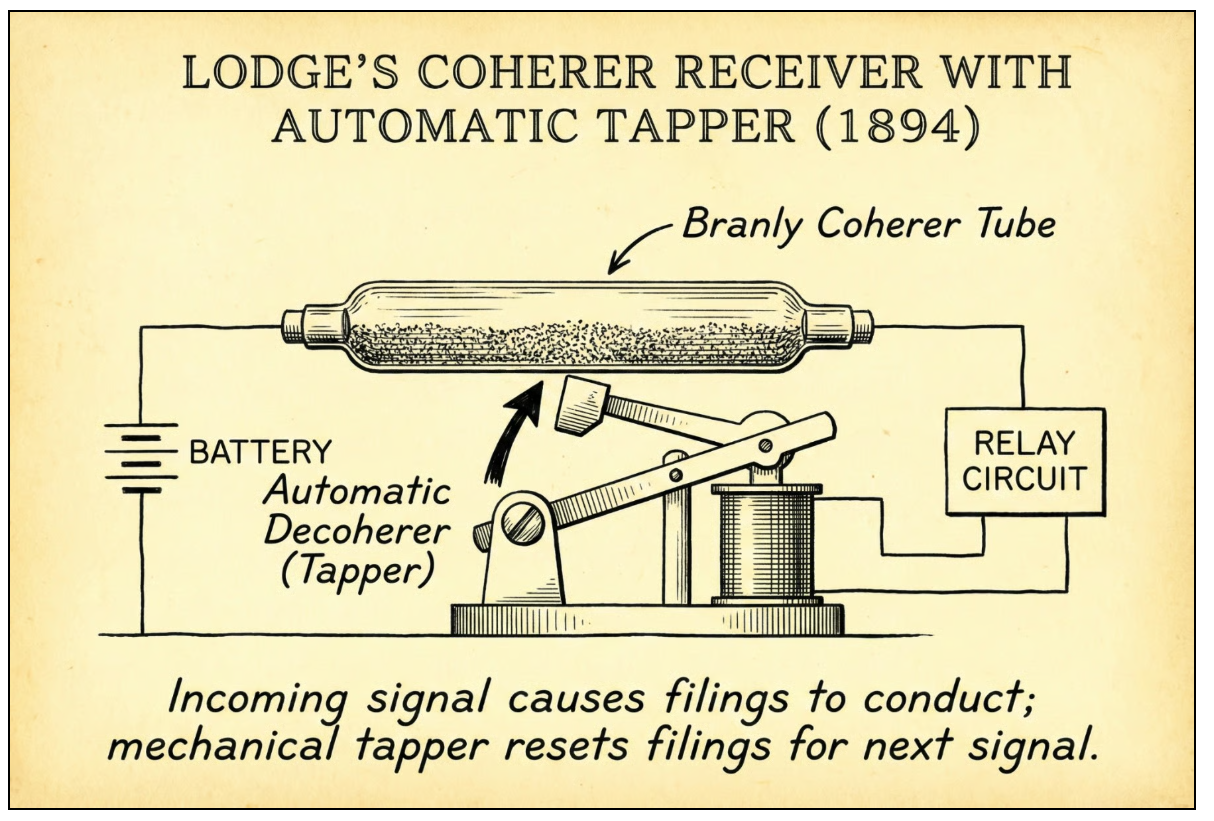 LODGE'S COHERER RECEIVER WITH AUTOMATIC TAPPER (1894)

Branly Coherer Tube

BATTERY

Automatic Decoherer (Tapper)

RELAY CIRCUIT

Incoming signal causes filings to conduct; mechanical tapper resets filings for next signal.